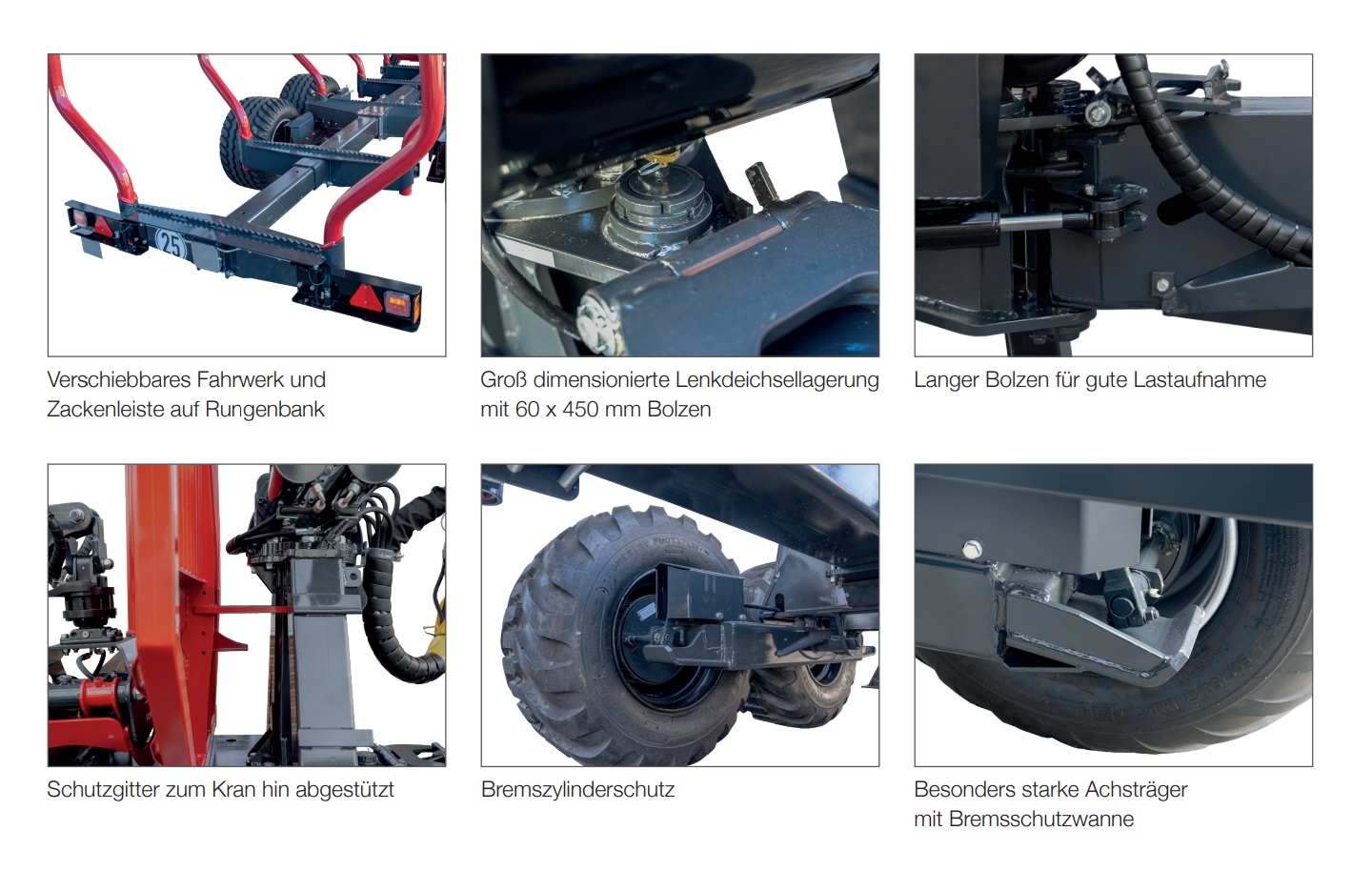 25

Verschiebbares Fahrwerk und Zackenleiste auf Rungenbank

Groß dimensionierte Lenkdeichsellagerung mit 60 x 450 mm Bolzen

Langer Bolzen für gute Lastaufnahme

Schutzgitter zum Kran hin abgestützt

Bremszylinderschutz

Besonders starke Achsträger mit Bremsschutzwanne